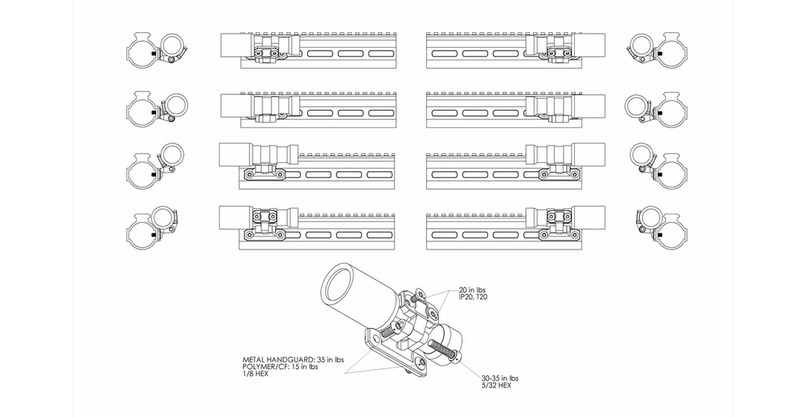 20 in lbs
IP20, T20

METAL HANDGUARD: 35 in lbs
POLYMER/CF: 15 in lbs
1/8 HEX

30-35 in lbs
5/32 HEX