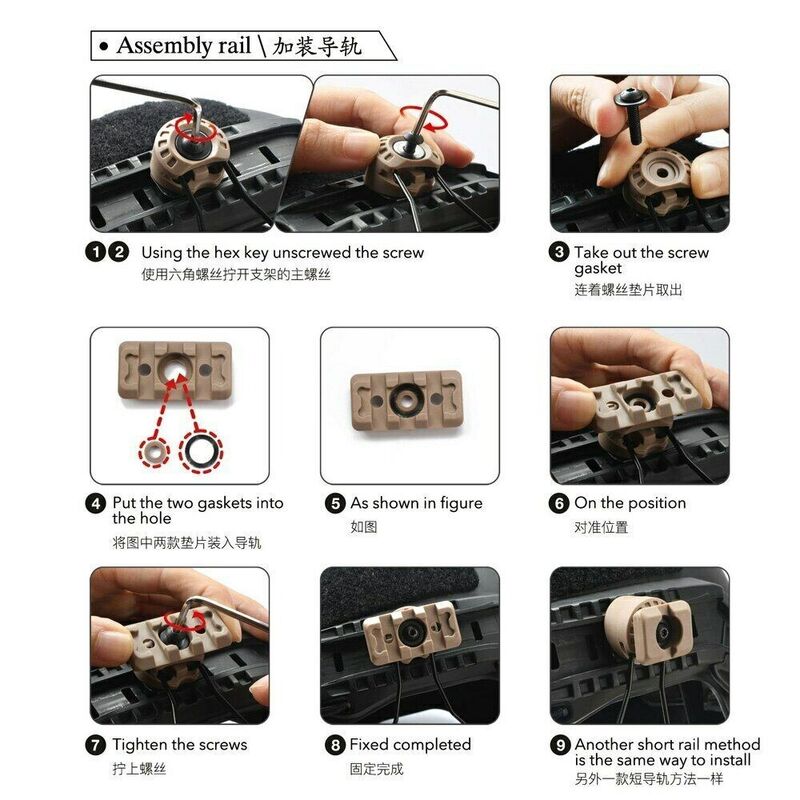 • Assembly rail \ 加装导轨

❶❷ Using the hex key unscrewed the screw
使用六角螺丝拧开支架的主螺丝

❸ Take out the screw gasket
连着螺丝垫片取出

❹ Put the two gaskets into the hole
将图中两款垫片装入导轨

❺ As shown in figure
如图

❻ On the position
对准位置

❼ Tighten the screws
拧上螺丝

❽ Fixed completed
固定完成

❾ Another short rail method is the same way to install
另外一款短导轨方法一样