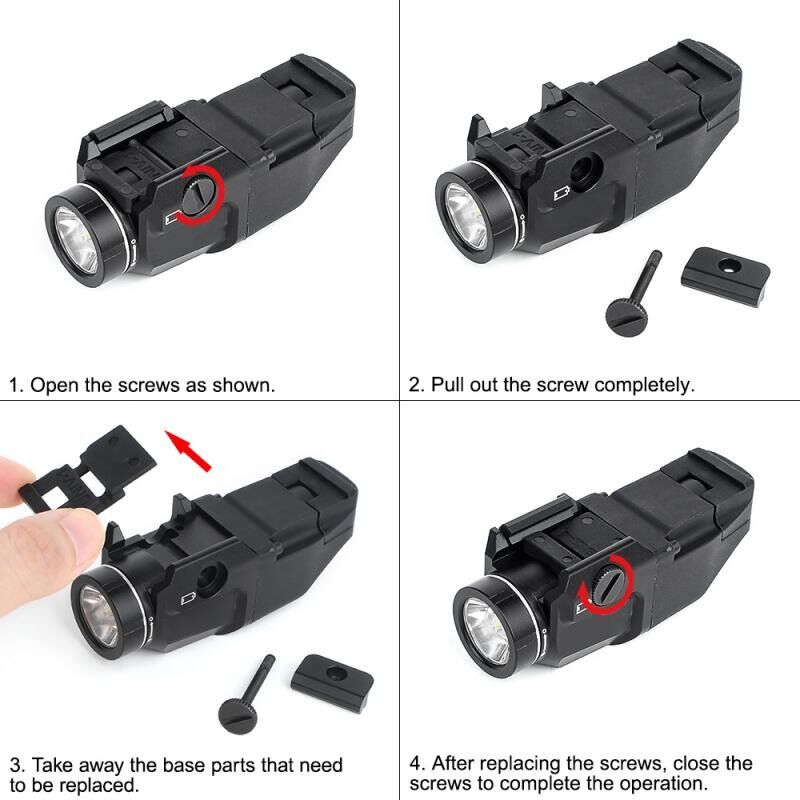 1. Open the screws as shown.

2. Pull out the screw completely.

3. Take away the base parts that need to be replaced.

4. After replacing the screws, close the screws to complete the operation.