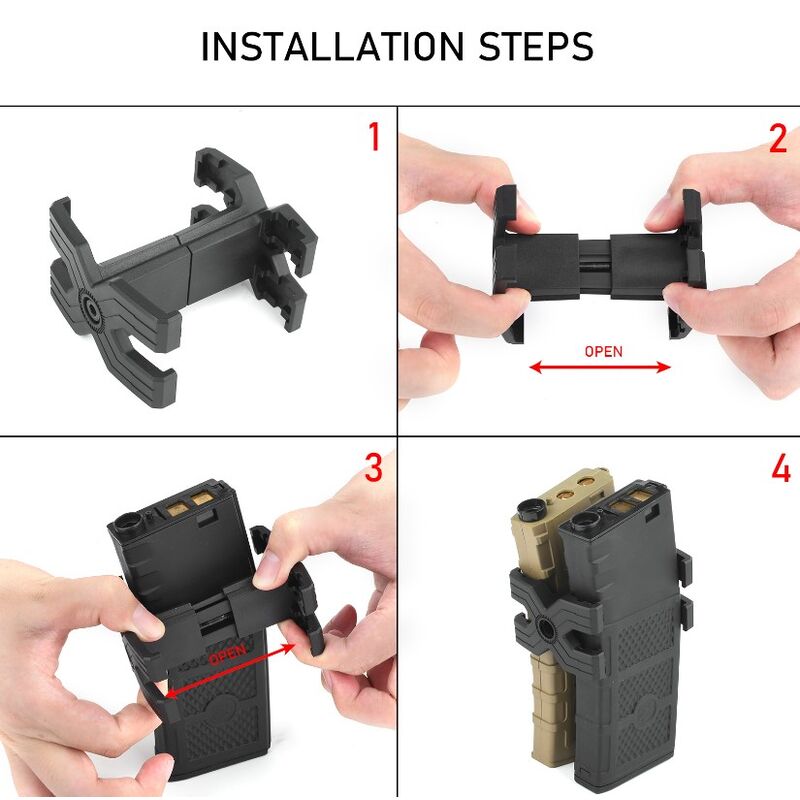 INSTALLATION STEPS

1

2

OPEN

3

OPEN

4