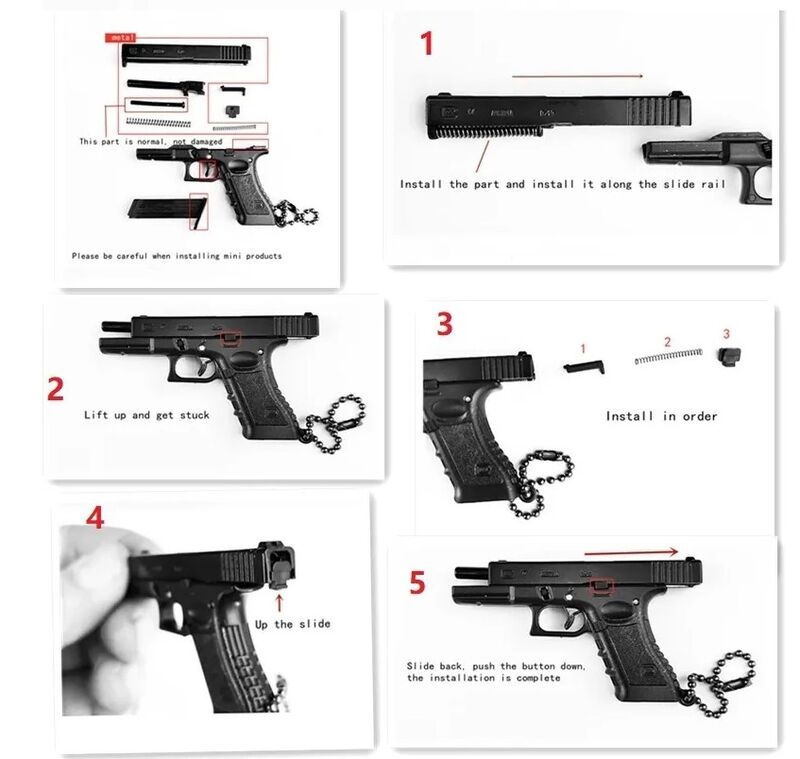 metal

This part is normal, not damaged

Please be careful when installing mini products

1

Install the part and install it along the slide rail

2

Lift up and get stuck

3

1 2 3

Install in order

4

Up the slide

5

Slide back, push the button down, the installation is complete